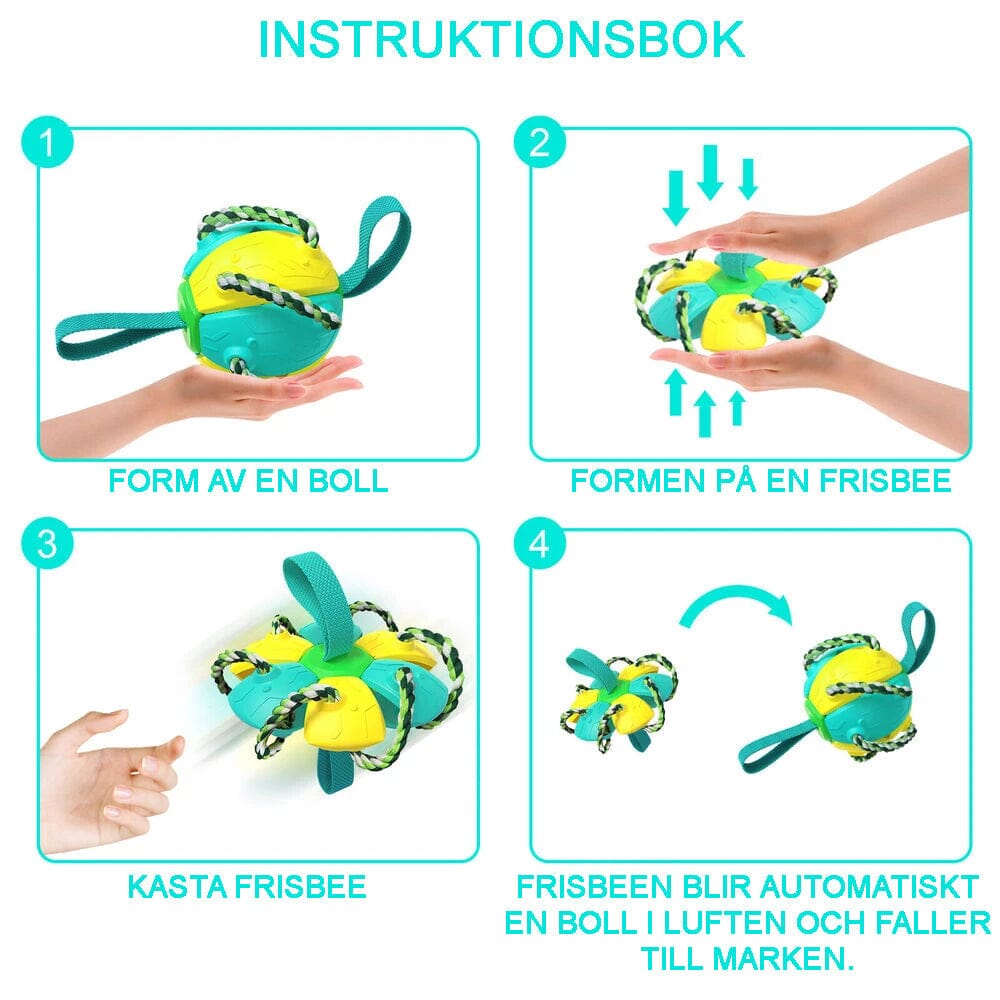 INSTRUKTIONSBOK

1

FORM AV EN BOLL

2

FORMEN PÅ EN FRISBEE

3

KASTA FRISBEE

4

FRISBEEN BLIR AUTOMATISKT EN BOLL I LUFTEN OCH FALLER TILL MARKEN.