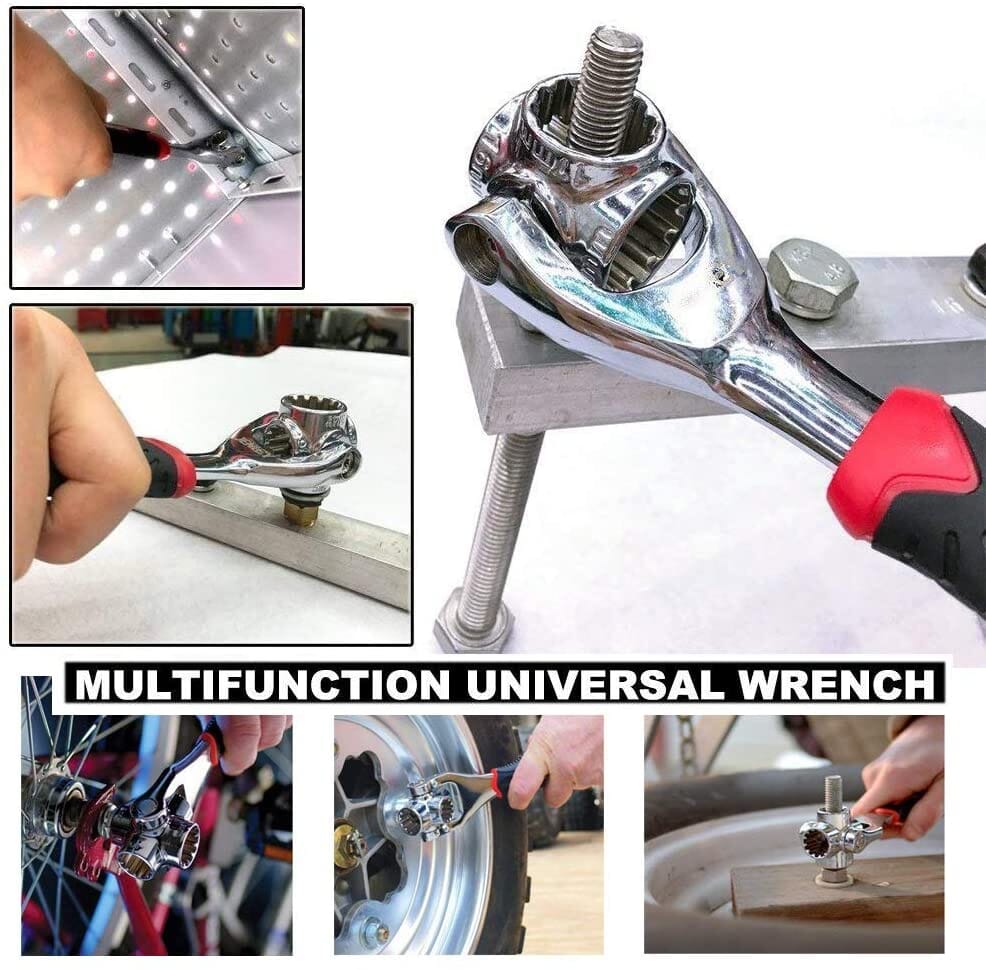 MULTIFUNCTION UNIVERSAL WRENCH