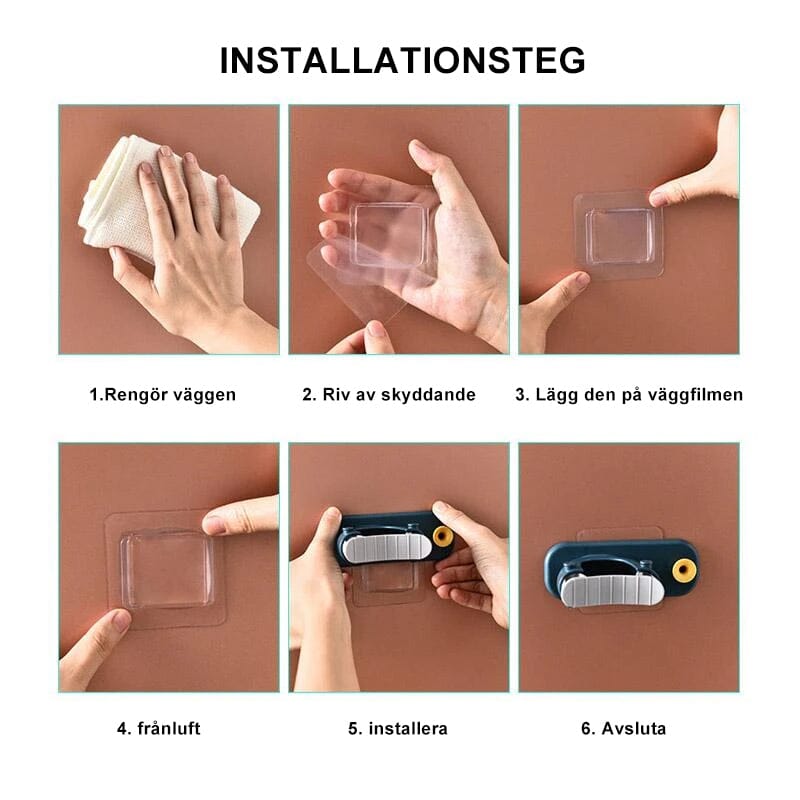 INSTALLATIONSTEG

1.Rengör väggen

2. Riv av skyddande

3. Lägg den på väggfilmen

4. frånluft

5. installera

6. Avsluta