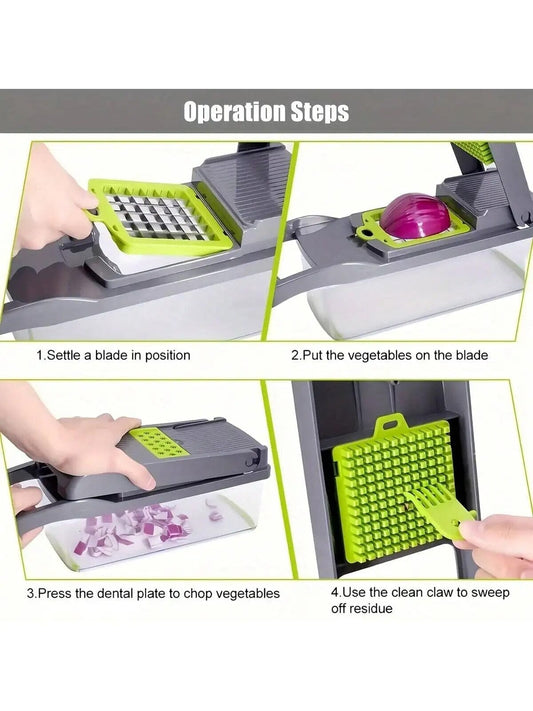 Operation Steps

1.Settle a blade in position

2.Put the vegetables on the blade

3.Press the dental plate to chop vegetables

4.Use the clean claw to sweep off residue